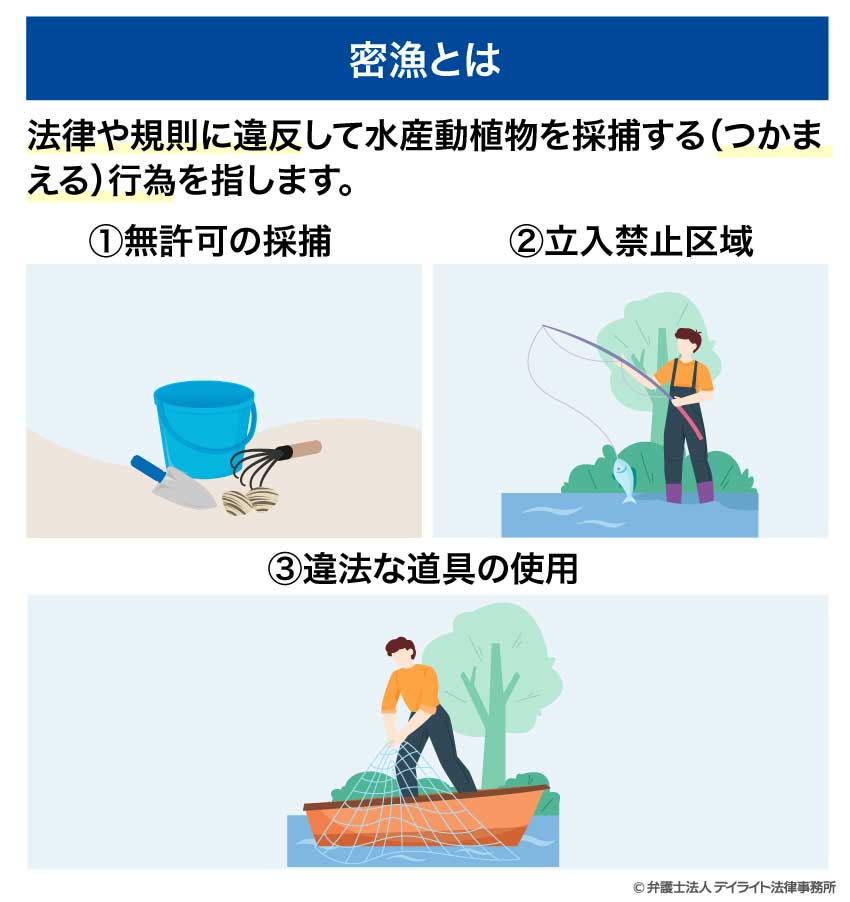 密漁とは

法律や規則に違反して水産動植物を採捕する（つかまえる）行為を指します。

①無許可の採捕

②立入禁止区域

③違法な道具の使用

© 弁護士法人 デイライト法律事務所