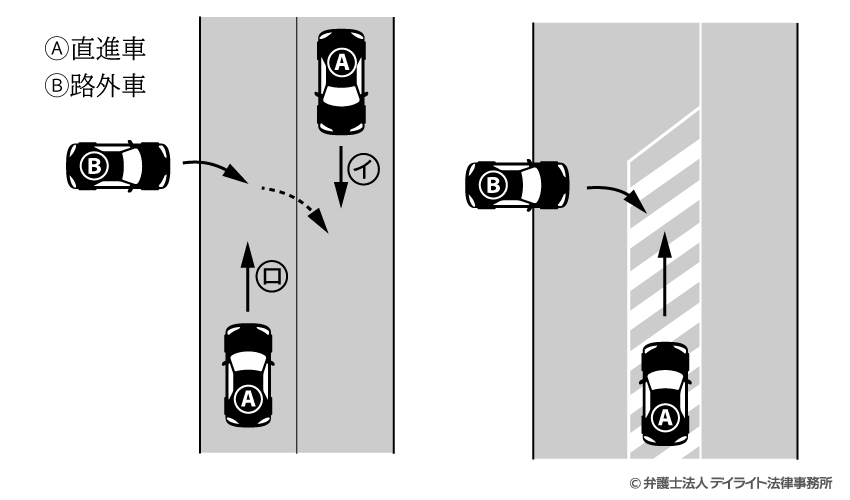 Ⓐ直進車
Ⓑ路外車

A

B

イ

ロ

A

B

A

© 弁護士法人 デイライト法律事務所